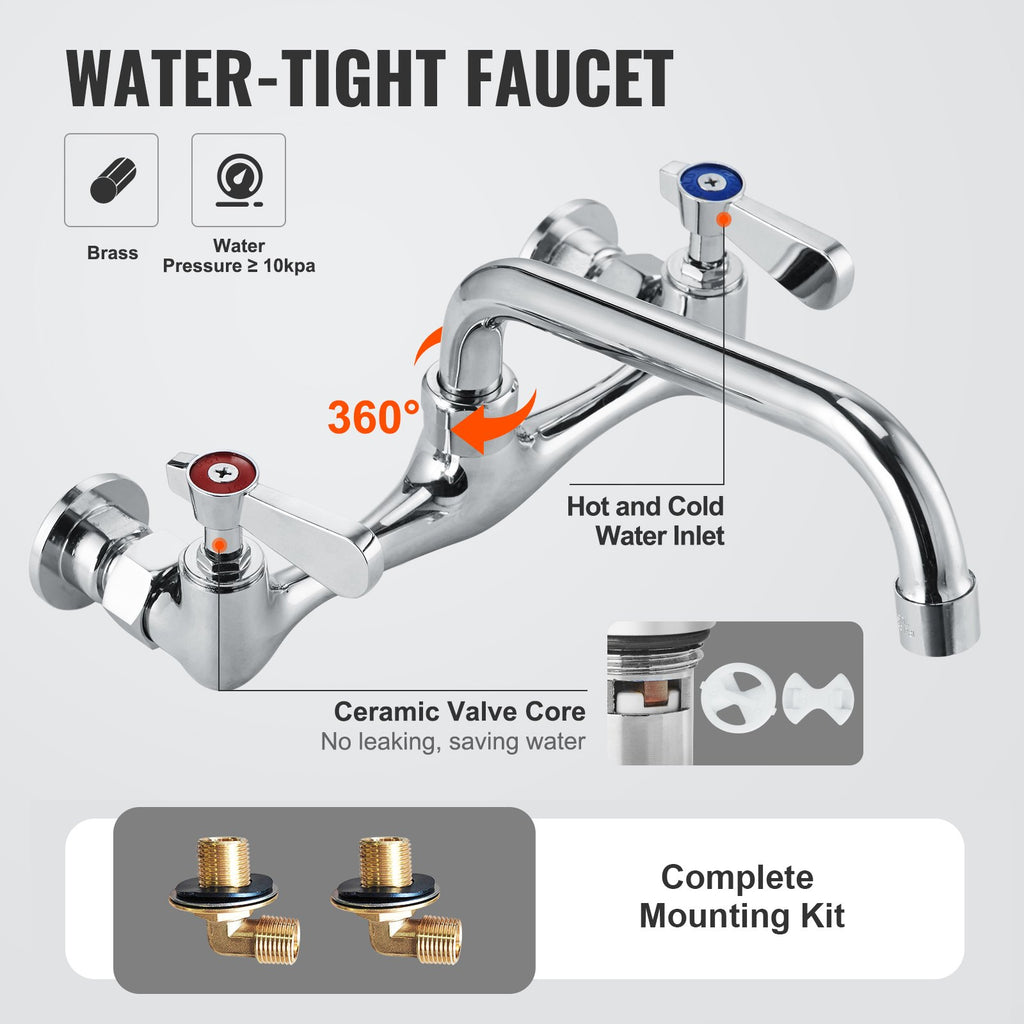 WATER-TIGHT FAUCET

Brass

Water Pressure ≥ 10kpa

360°

Hot and Cold Water Inlet

Ceramic Valve Core
No leaking, saving water

Complete Mounting Kit