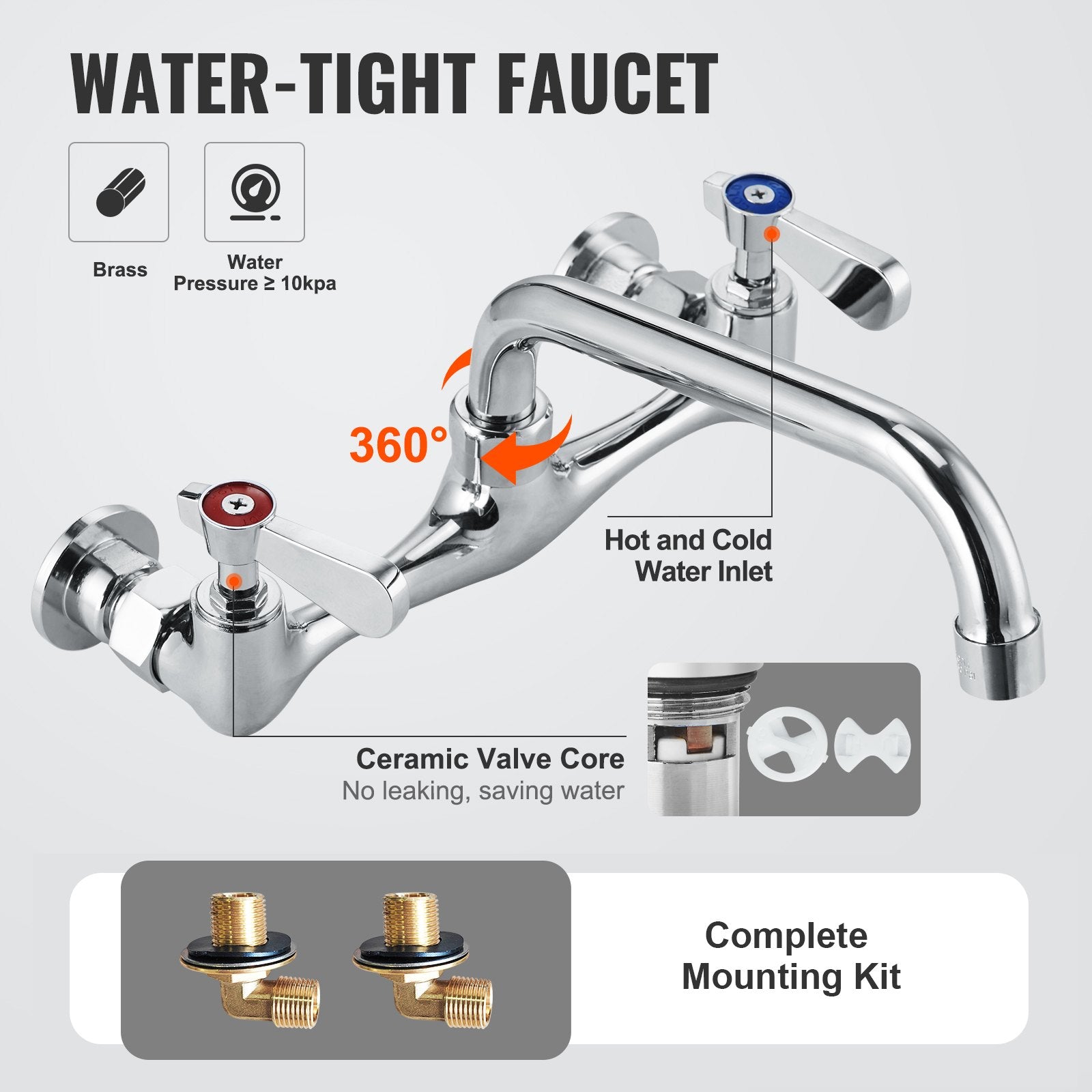 WATER-TIGHT FAUCET

Brass

Water Pressure ≥ 10kpa

360°

Hot and Cold Water Inlet

Ceramic Valve Core
No leaking, saving water

Complete Mounting Kit