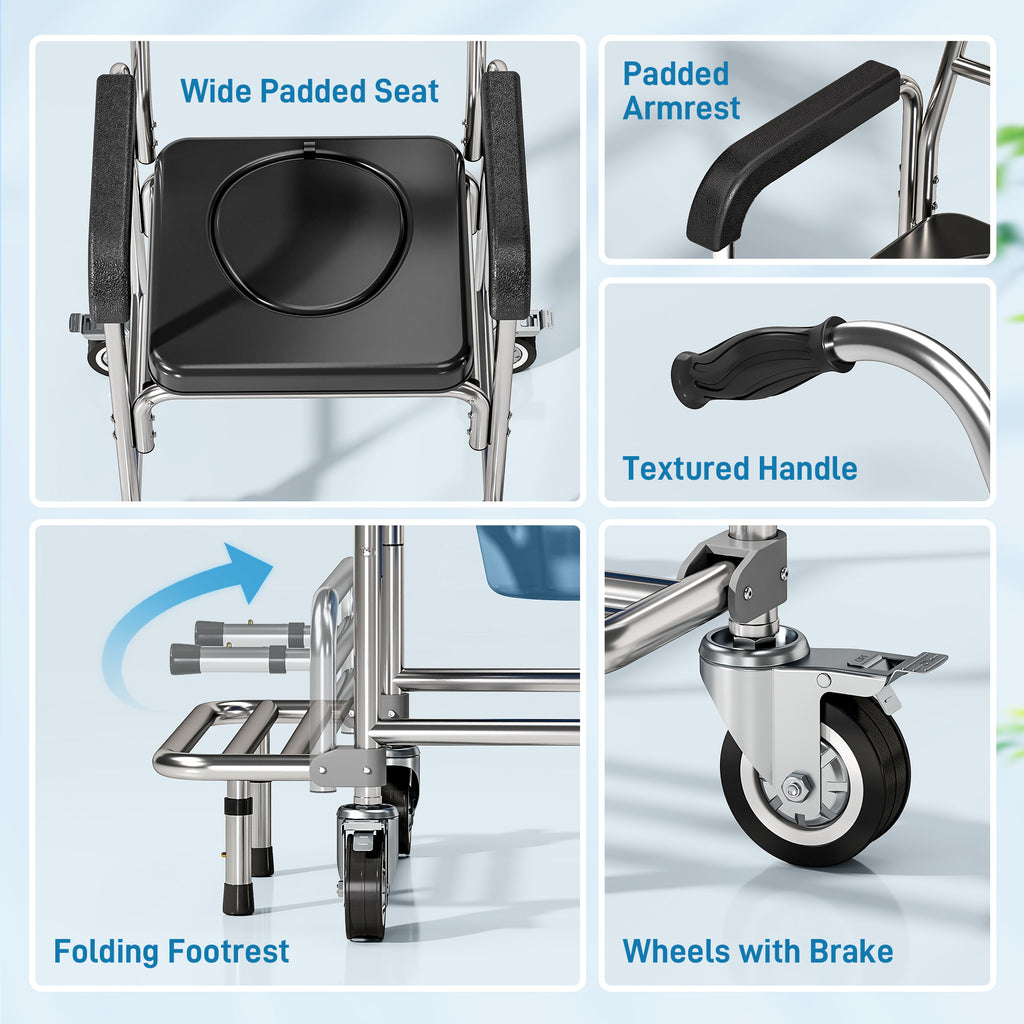 Wide Padded Seat

Padded Armrest

Textured Handle

Folding Footrest

Wheels with Brake