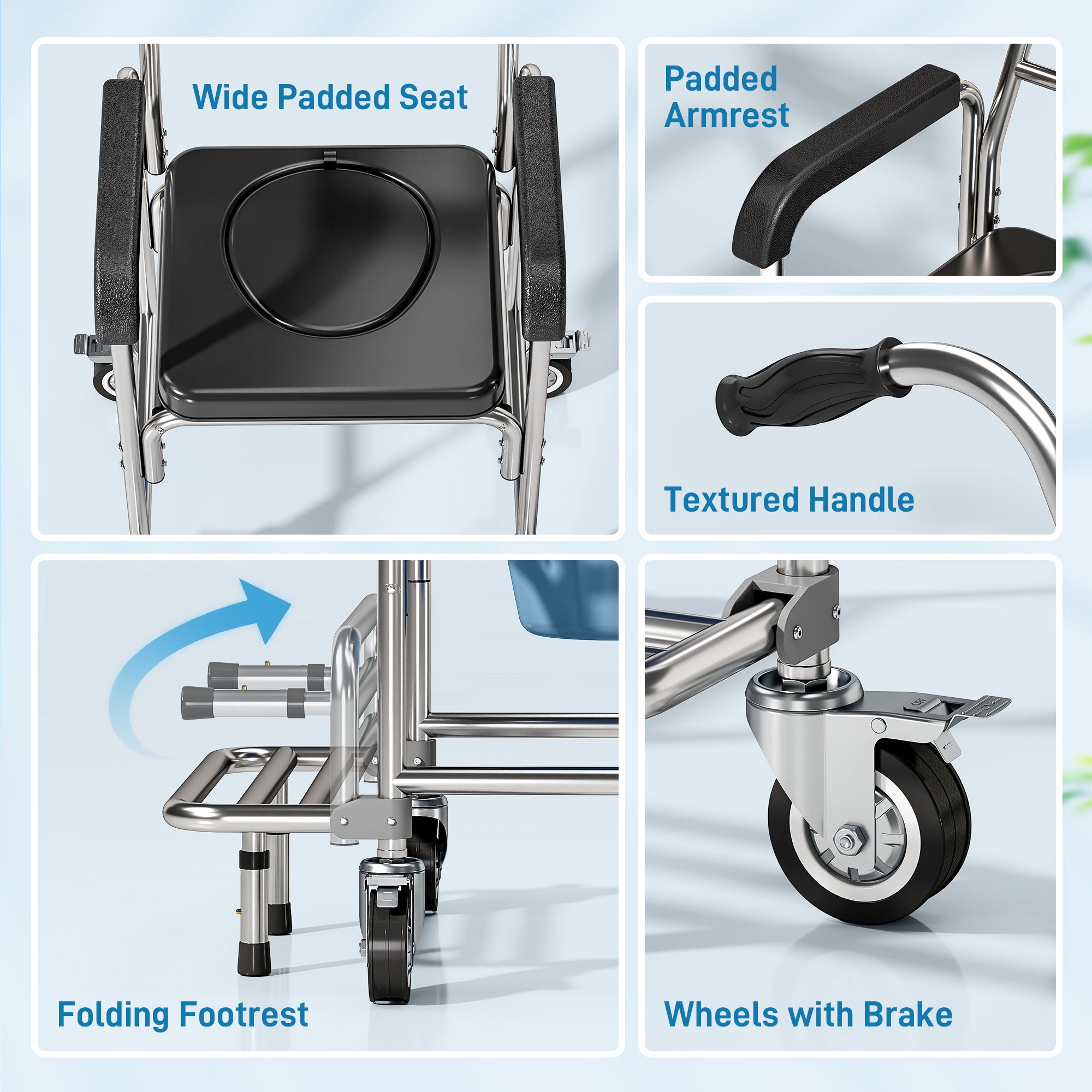 Wide Padded Seat

Padded Armrest

Textured Handle

Folding Footrest

OFF ON

Wheels with Brake